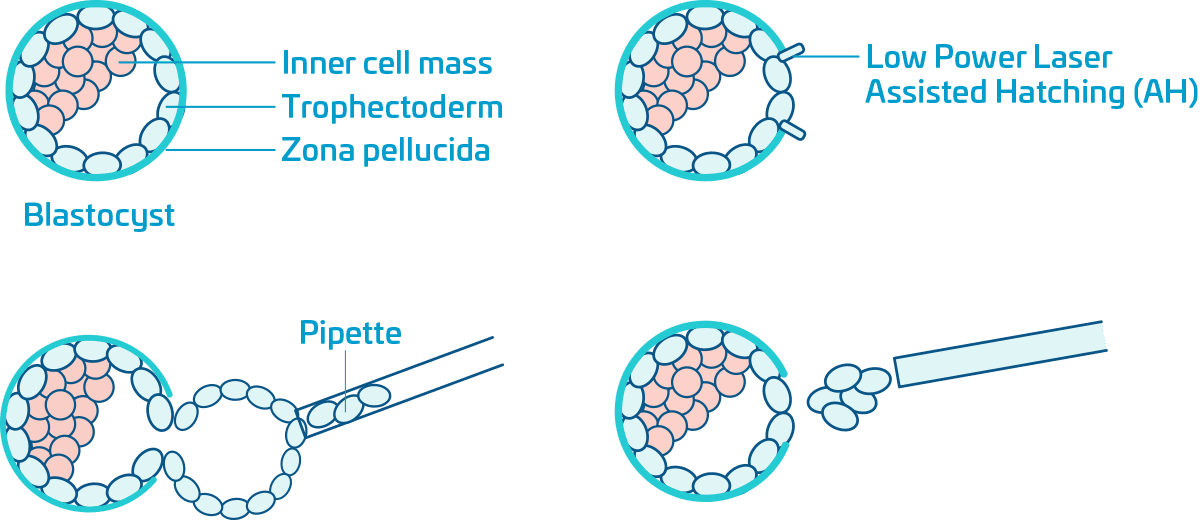 Inner cell mass
Trophectoderm
Zona pellucida

Blastocyst

Low Power Laser
Assisted Hatching (AH)

Pipette